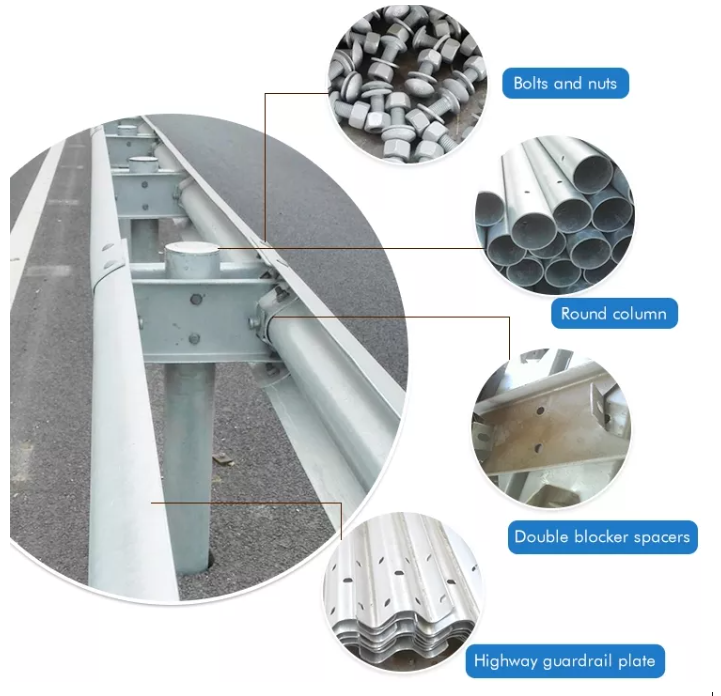 Bolts and nuts

Round column

Double blocker spacers

Highway guardrail plate