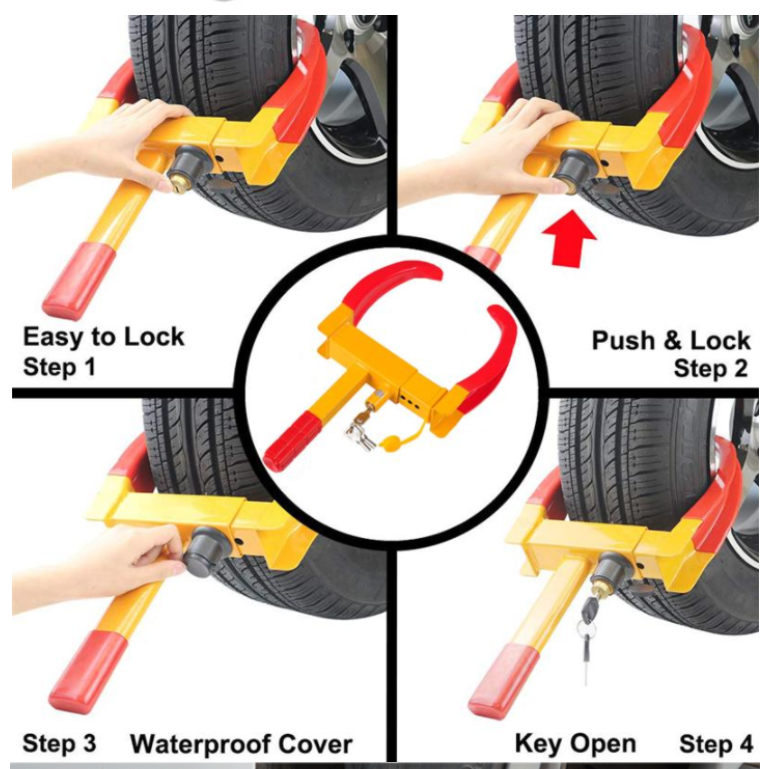 Easy to Lock
Step 1

Push & Lock
Step 2

Step 3 Waterproof Cover

Key Open Step 4