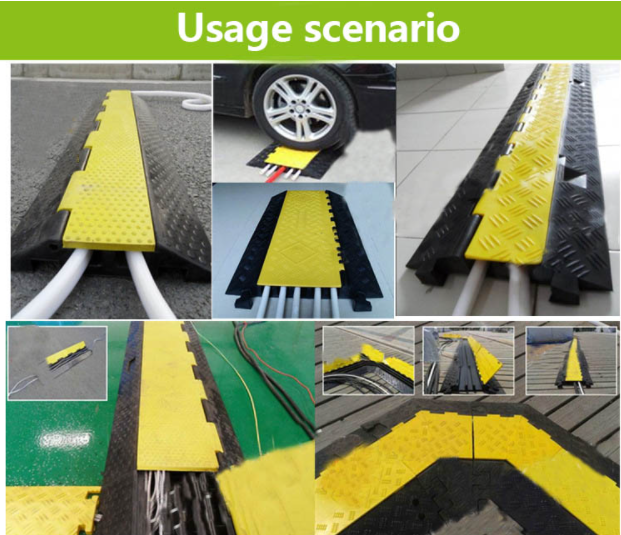 Usage scenario